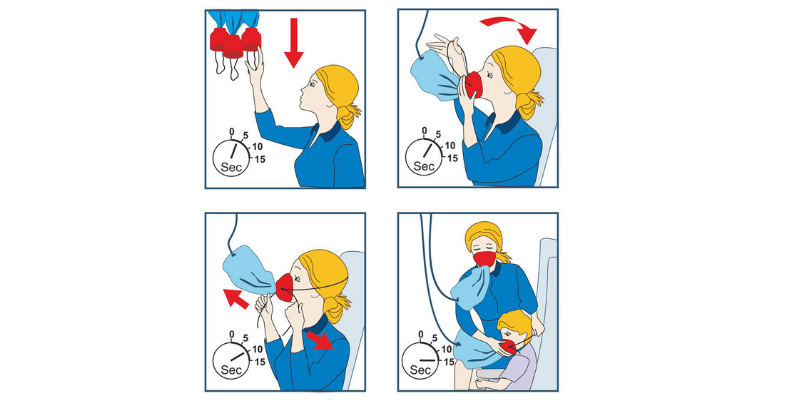 0
5
10
15
Sec

0
5
10
15
Sec

0
5
10
15
Sec

0
5
10
15
Sec